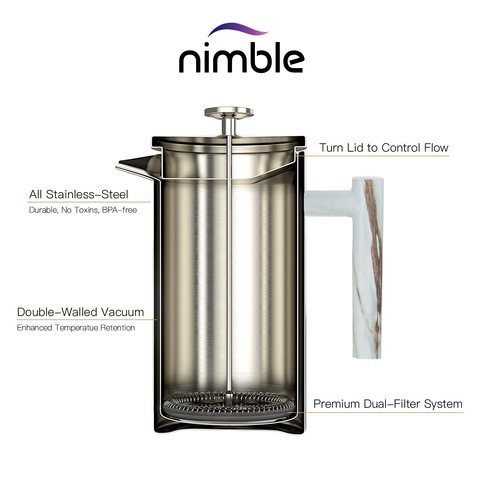 nimble

Turn Lid to Control Flow

All Stainless-Steel
Durable, No Toxins, BPA-free

Double-Walled Vacuum
Enhanced Temperatue Retention

Premium Dual-Filter System